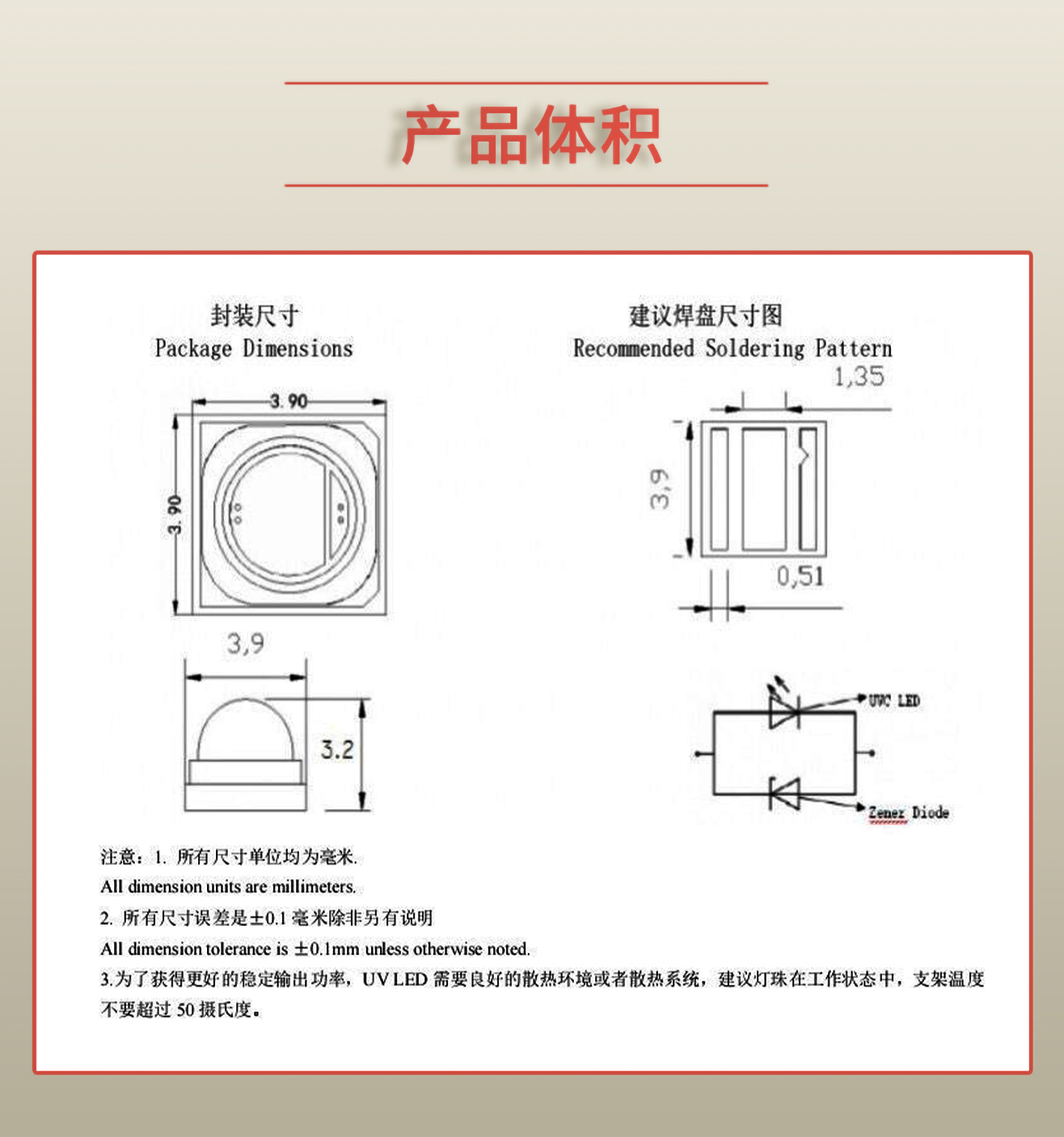 产品体积

封装尺寸
Package Dimensions

3.90

3.90

3,9

3.2

建议焊盘尺寸图
Recommended Soldering Pattern

1,35

3,9

0,51

UVC LED

Zener Diode

注意：1. 所有尺寸单位均为毫米.
All dimension units are millimeters.
2. 所有尺寸误差是±0.1 毫米除非另有说明
All dimension tolerance is ±0.1mm unless otherwise noted.
3.为了获得更好的稳定输出功率，UV LED 需要良好的散热环境或者散热系统，建议灯珠在工作状态中，支架温度不要超过 50 摄氏度。