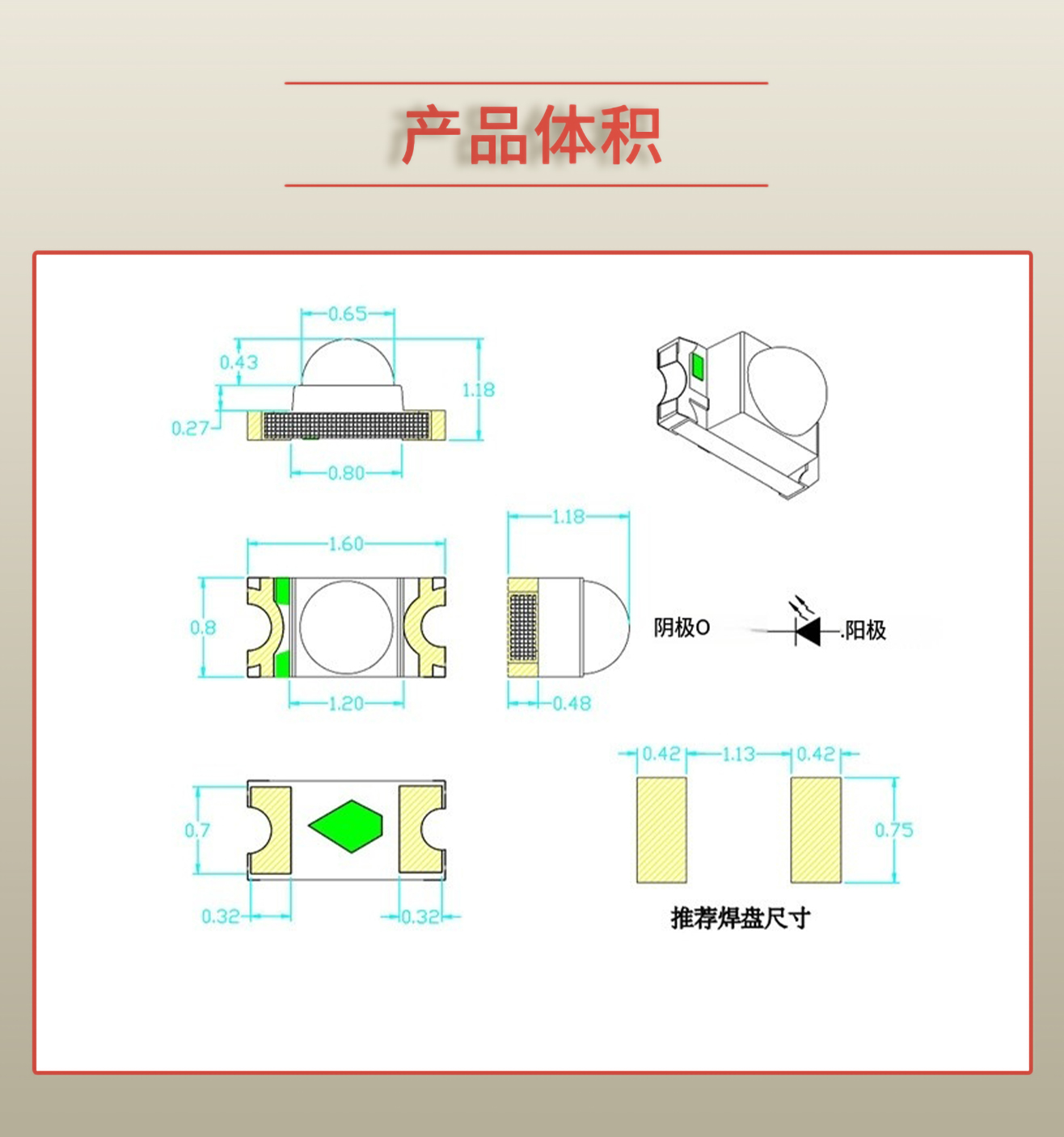 产品体积

0.65
0.43
1.18
0.27
0.80

1.60
0.8
1.20

1.18
0.48

阴极O
.阳极

0.7
0.32
0.32

0.42
1.13
0.42
0.75

推荐焊盘尺寸