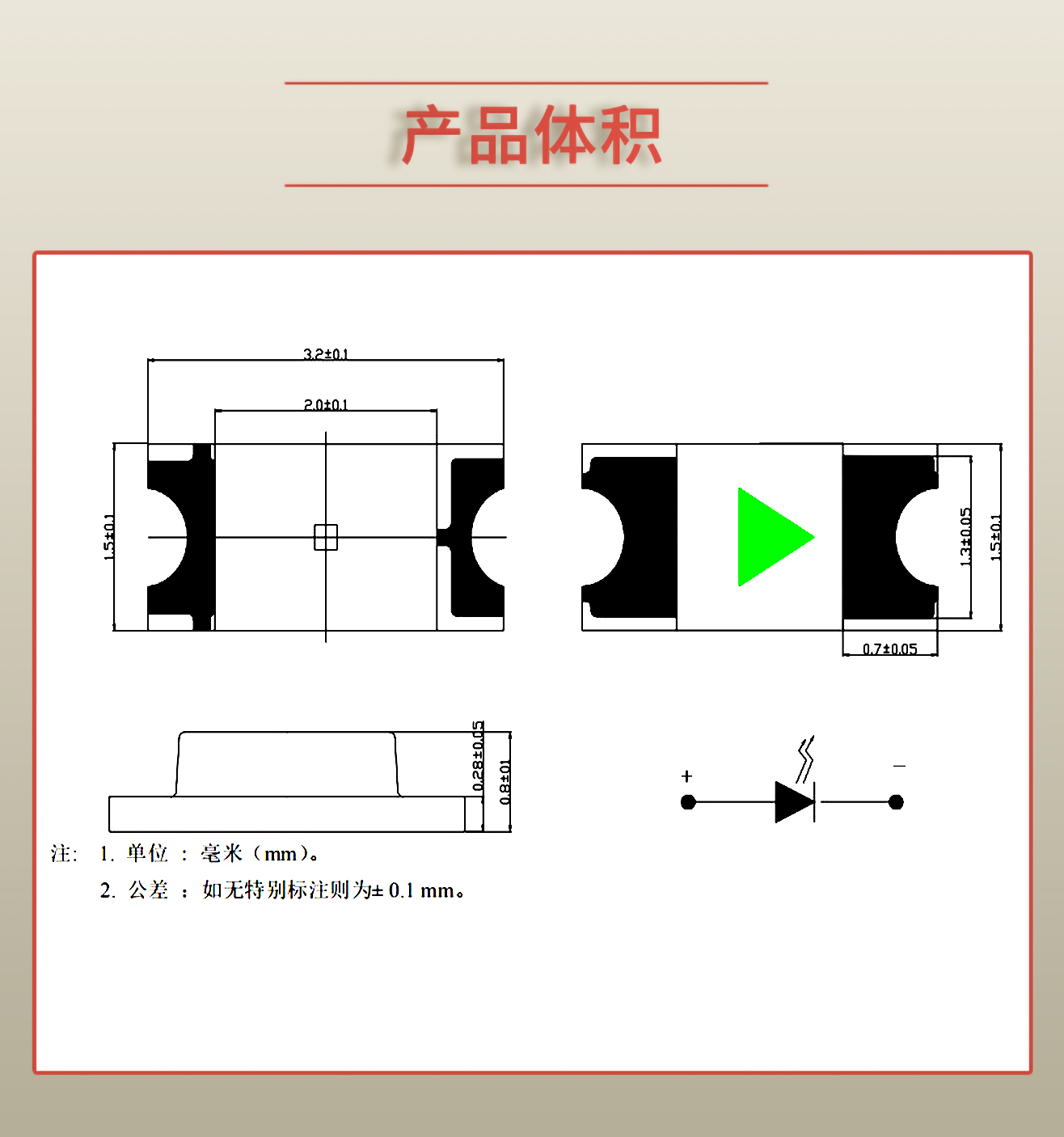 产品体积

3.2±0.1

2.0±0.1

1.5±0.1

1.3±0.05

1.5±0.1

0.7±0.05

0.28±0.05

0.8±01

+

−

注: 1. 单位 : 毫米（mm）。

2. 公差 : 如无特别标注则为± 0.1 mm。