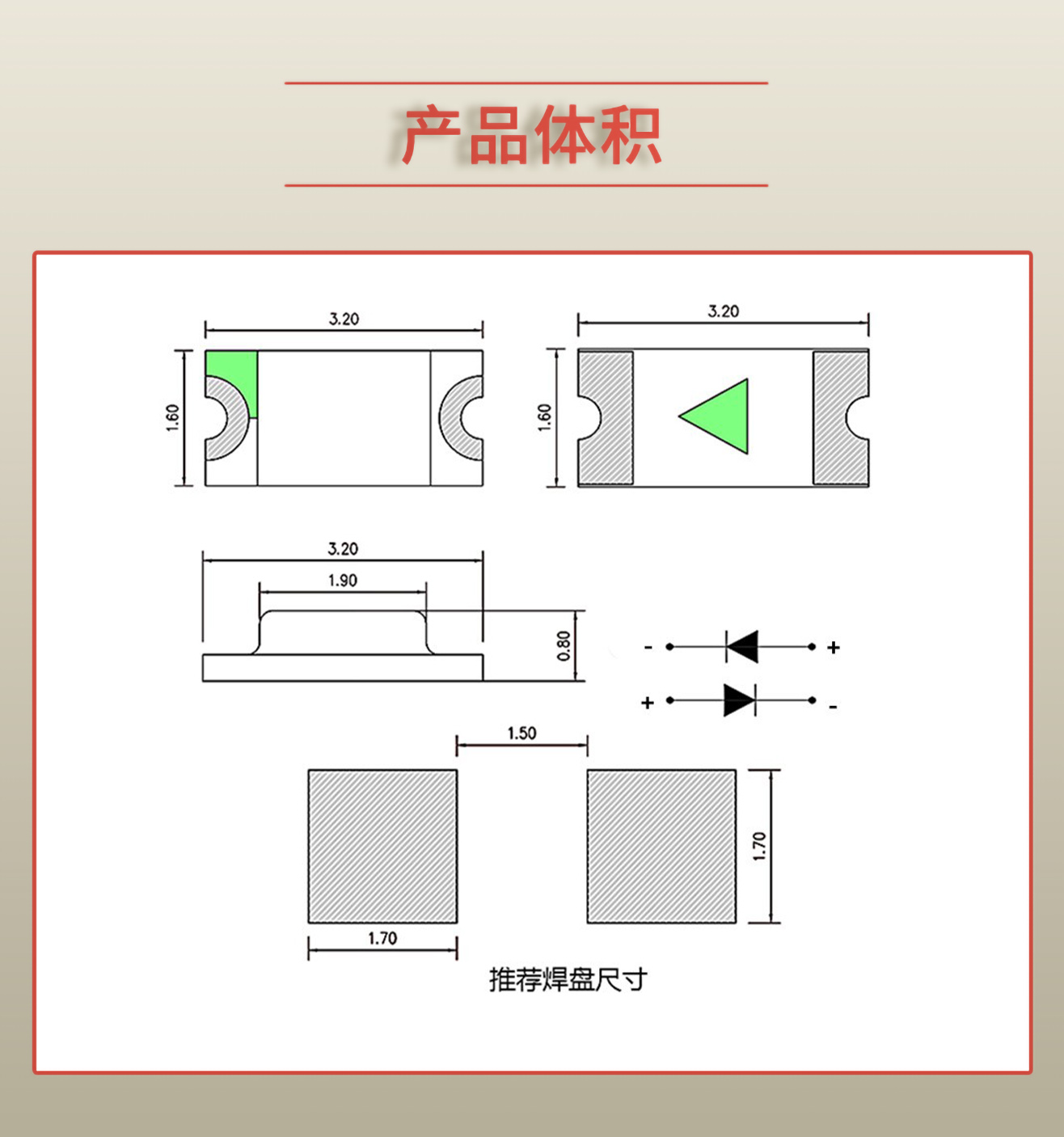 产品体积

3.20

1.60

3.20

1.60

3.20

1.90

0.80

- +

+ -

1.50

1.70

1.70

推荐焊盘尺寸