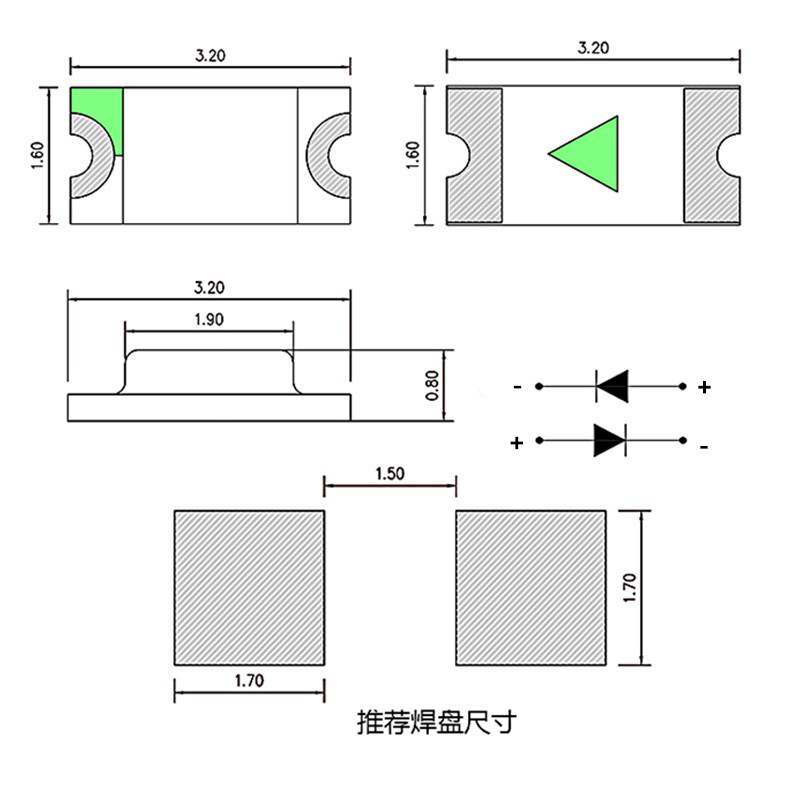 3.20

1.60

3.20

1.60

3.20

1.90

0.80

- +

+ -

1.50

1.70

1.70

推荐焊盘尺寸