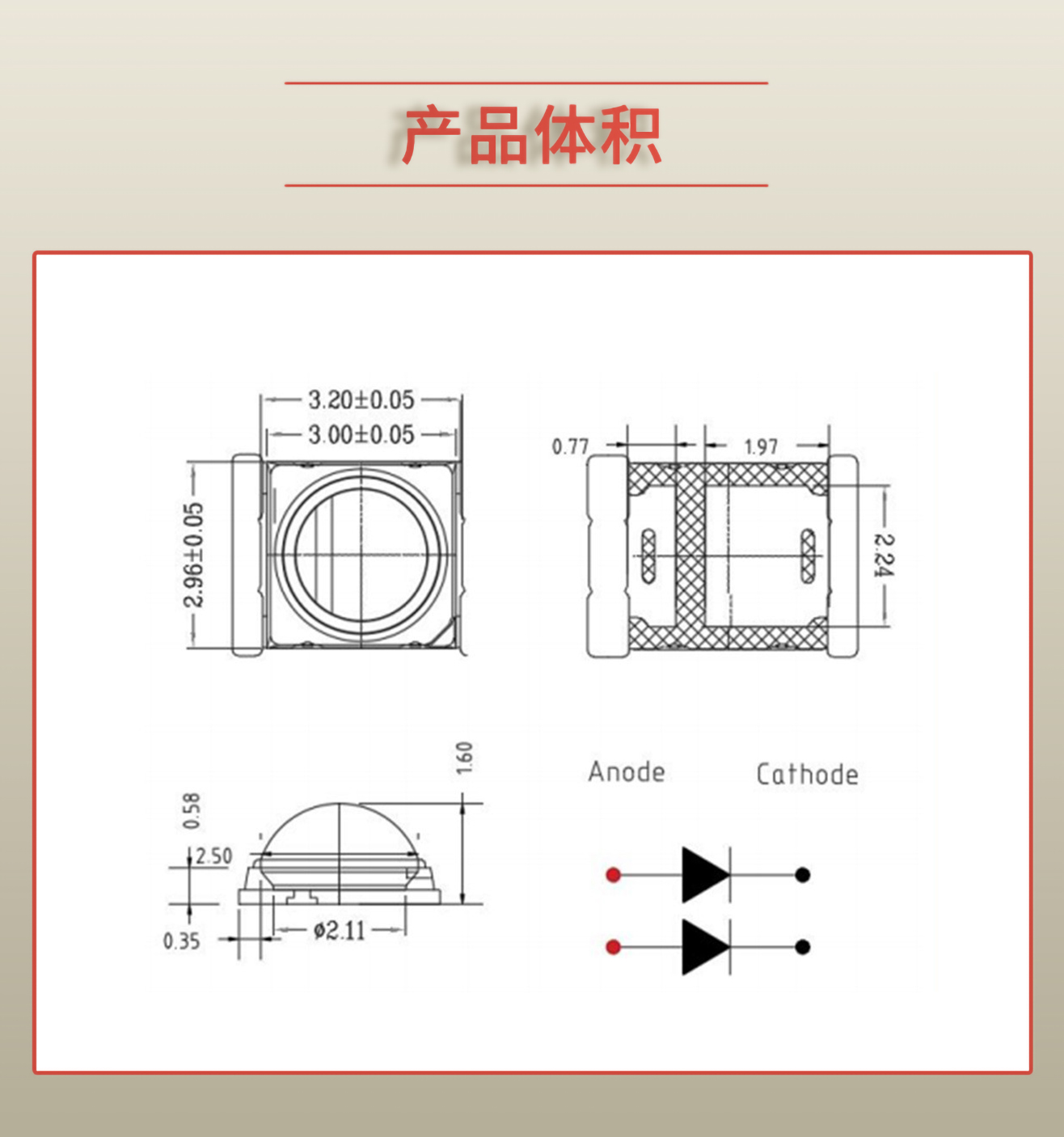 产品体积

3.20±0.05
3.00±0.05
2.96±0.05

0.77
1.97
2.24

1.60
0.58
2.50
0.35
ø2.11

Anode
Cathode