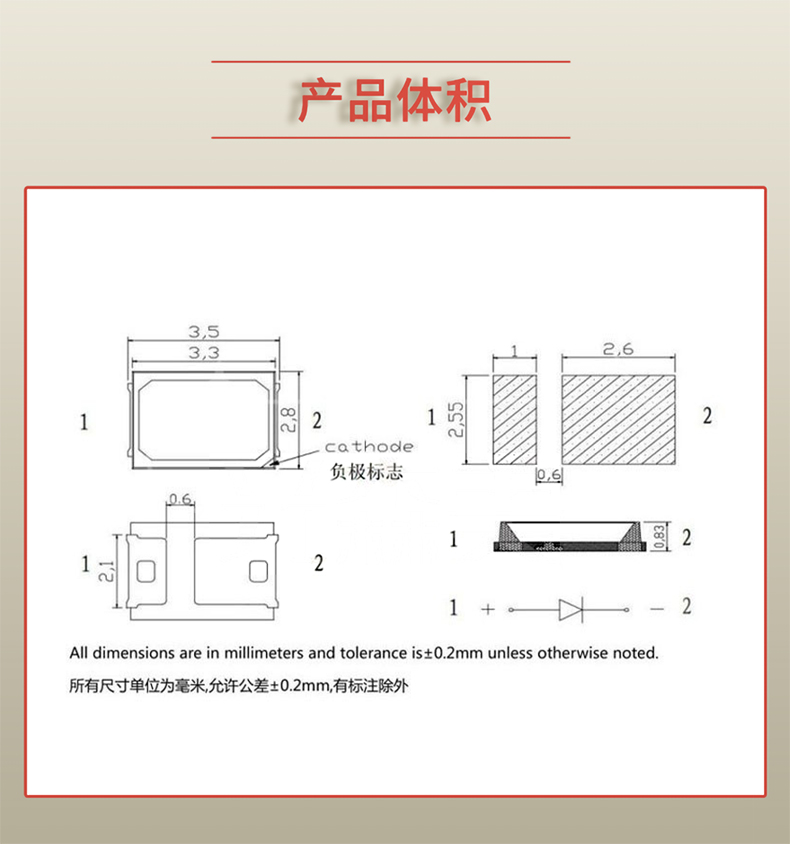 产品体积

3,5
3,3
1
2,8
2
cathode
负极标志

1
2,6
1
2,55
2
0,6

0.6
1
2,1
2

1
0,83
2

1 + − 2

All dimensions are in millimeters and tolerance is±0.2mm unless otherwise noted.

所有尺寸单位为毫米,允许公差±0.2mm,有标注除外